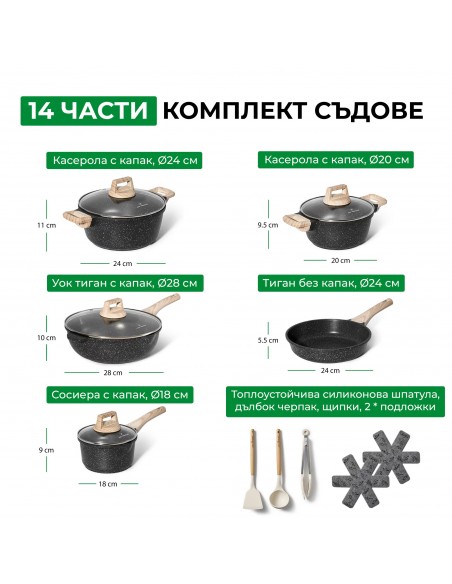 14 ЧАСТИ КОМПЛЕКТ СЪДОВЕ

Касерола с капак, Ø24 см

11 cm

24 cm

Касерола с капак, Ø20 см

9.5 cm

20 cm

Уок тиган с капак, Ø28 см

10 cm

28 cm

Тиган без капак, Ø24 см

5.5 cm

24 cm

Сосиера с капак, Ø18 см

9 cm

18 cm

Топлоустойчива силиконова шпатула, дълбок черпак, щипки, 2 * подложки