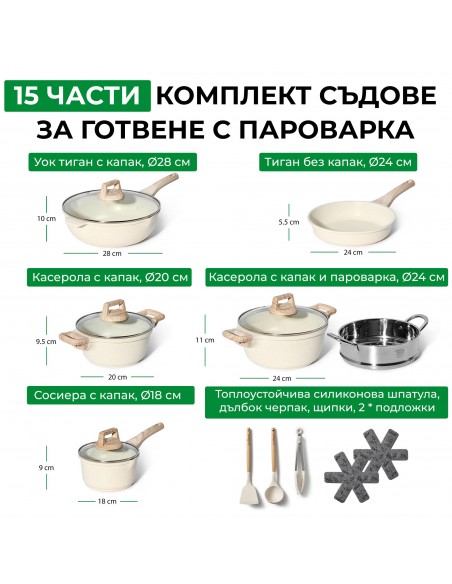 15 ЧАСТИ КОМПЛЕКТ СЪДОВЕ ЗА ГОТВЕНЕ С ПАРОВАРКА

Уок тиган с капак, Ø28 см

10 cm

28 cm

Тиган без капак, Ø24 см

5.5 cm

24 cm

Касерола с капак, Ø20 см

9.5 cm

20 cm

Касерола с капак и пароварка, Ø24 см

11 cm

24 cm

Сосиера с капак, Ø18 см

9 cm

18 cm

Топлоустойчива силиконова шпатула, дълбок черпак, щипки, 2 * подложки