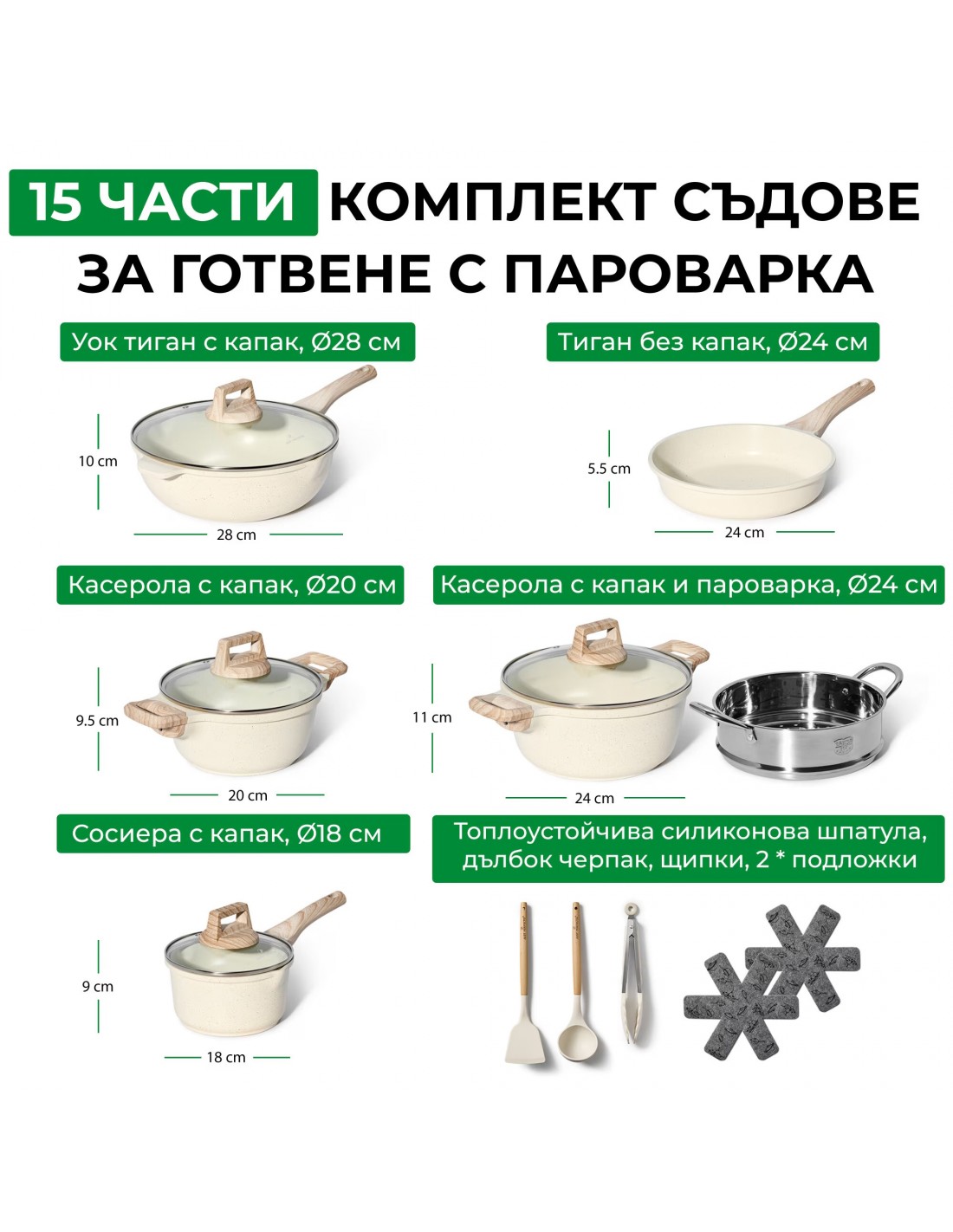 15 ЧАСТИ КОМПЛЕКТ СЪДОВЕ ЗА ГОТВЕНЕ С ПАРОВАРКА

Уок тиган с капак, Ø28 см

10 cm

28 cm

Тиган без капак, Ø24 см

5.5 cm

24 cm

Касерола с капак, Ø20 см

9.5 cm

20 cm

Касерола с капак и пароварка, Ø24 см

11 cm

24 cm

Сосиера с капак, Ø18 см

9 cm

18 cm

Топлоустойчива силиконова шпатула, дълбок черпак, щипки, 2 * подложки